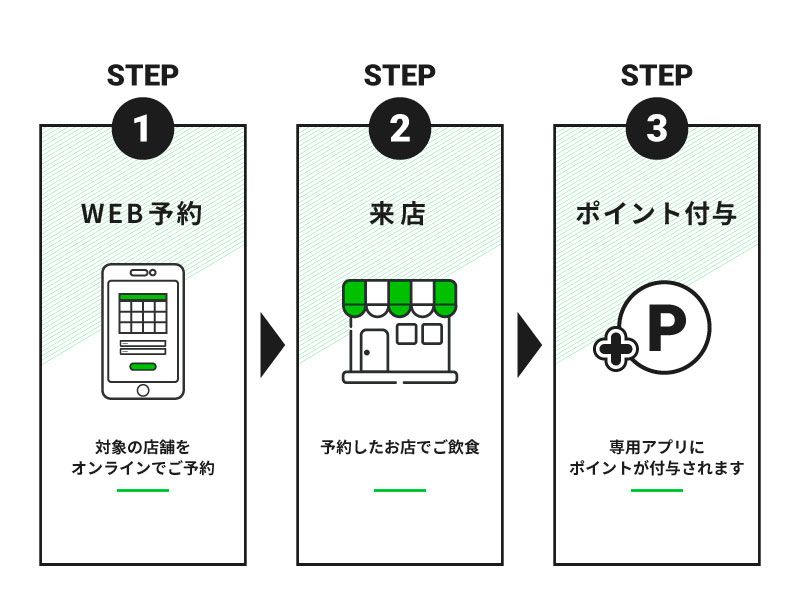 STEP
1
WEB予約

対象の店舗を
オンラインでご予約

STEP
2
来店

予約したお店でご飲食

STEP
3
ポイント付与

P

専用アプリに
ポイントが付与されます